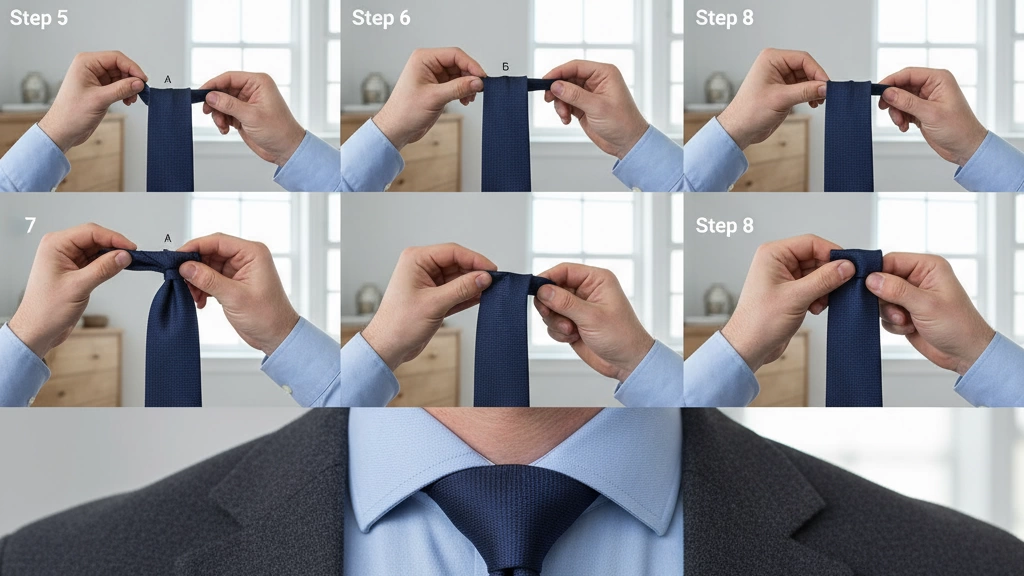 Step 5
A
Step 6
Б
Step 8
7
A
Step 8